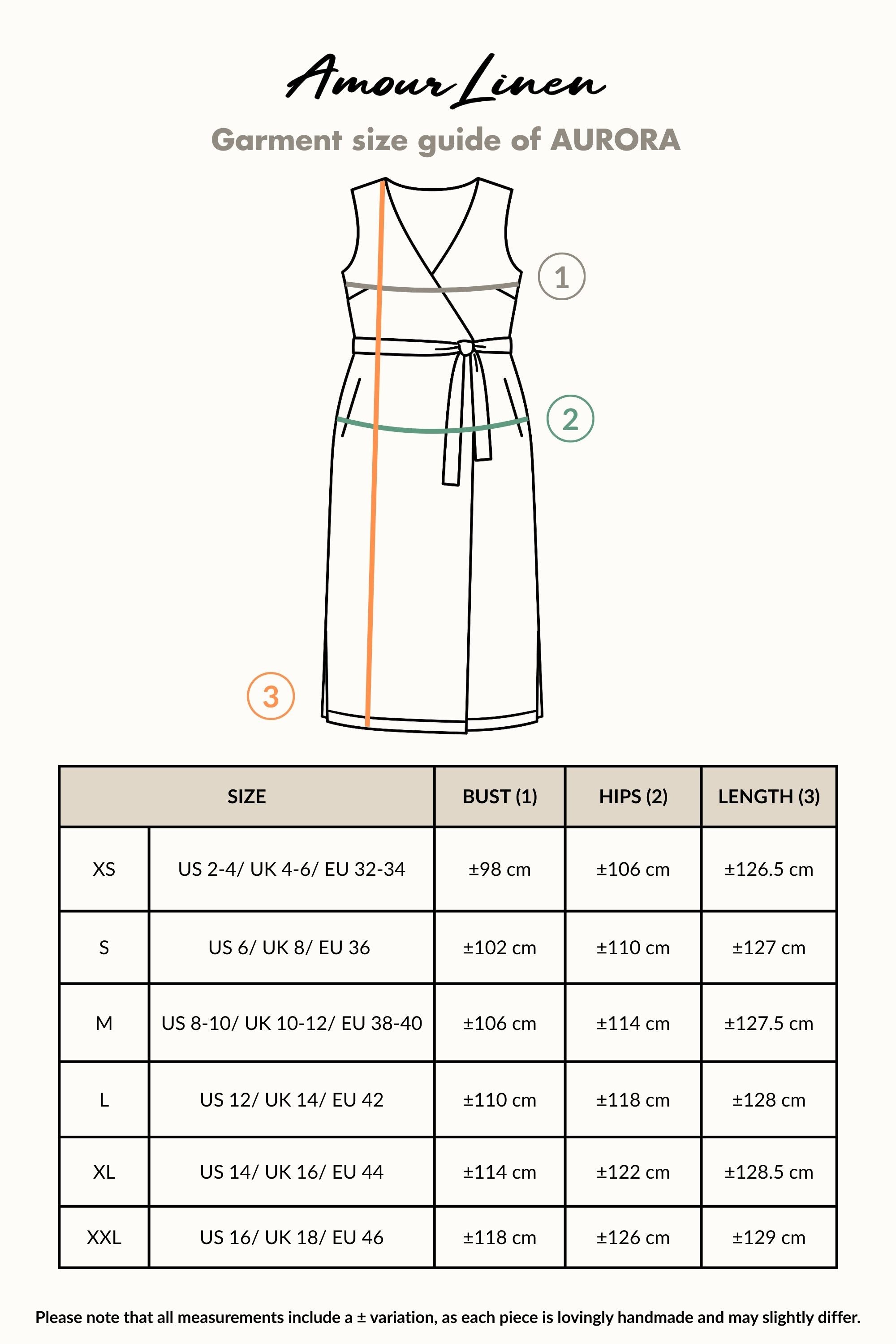 Amour Linen

Garment size guide of AURORA

1

2

3

| SIZE | | BUST (1) | HIPS (2) | LENGTH (3) |
|---|---|---|---|---|
| XS | US 2-4/ UK 4-6/ EU 32-34 | ±98 cm | ±106 cm | ±126.5 cm |
| S | US 6/ UK 8/ EU 36 | ±102 cm | ±110 cm | ±127 cm |
| M | US 8-10/ UK 10-12/ EU 38-40 | ±106 cm | ±114 cm | ±127.5 cm |
| L | US 12/ UK 14/ EU 42 | ±110 cm | ±118 cm | ±128 cm |
| XL | US 14/ UK 16/ EU 44 | ±114 cm | ±122 cm | ±128.5 cm |
| XXL | US 16/ UK 18/ EU 46 | ±118 cm | ±126 cm | ±129 cm |

Please note that all measurements include a ± variation, as each piece is lovingly handmade and may slightly differ.